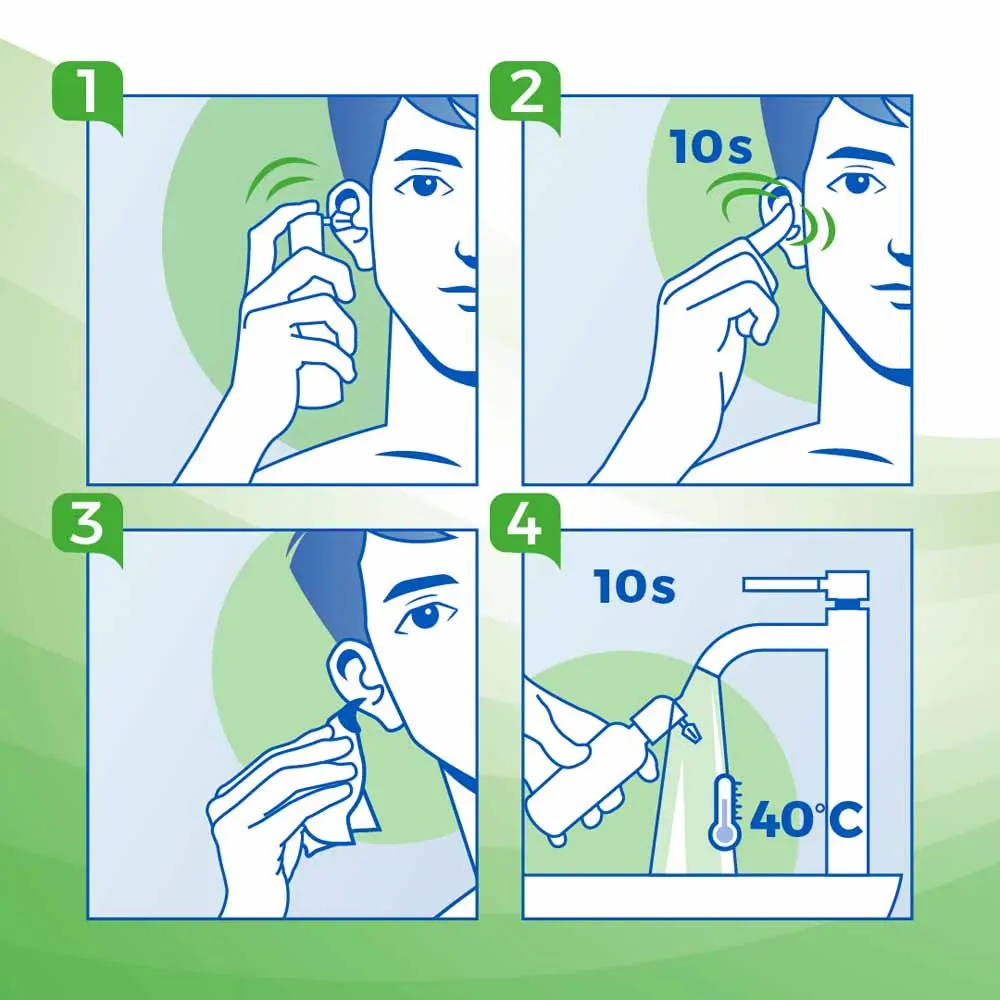 1

2

10s

3

4

10s

40°C